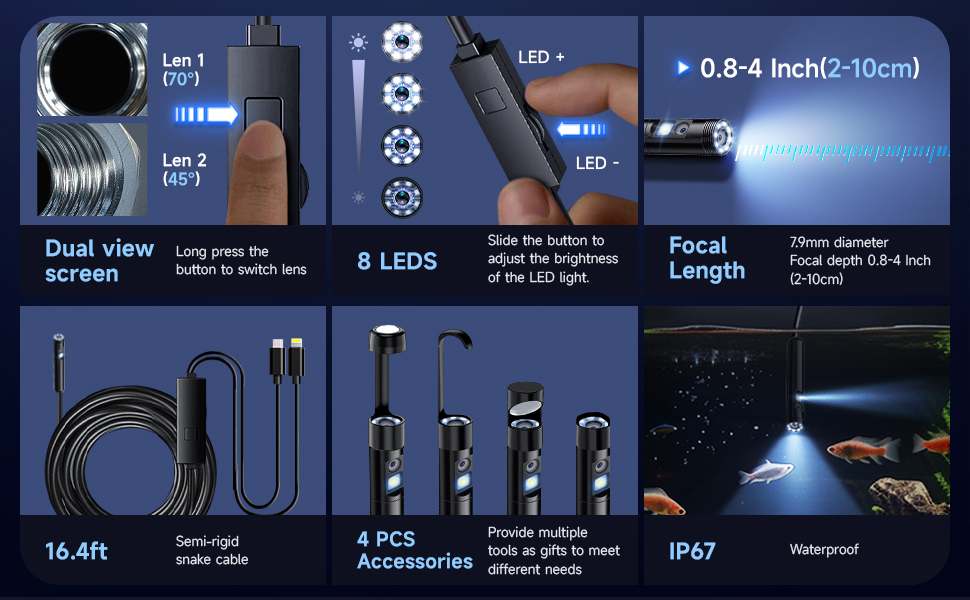 Len 1 (70°)

Len 2 (45°)

Dual view screen

Long press the button to switch lens

LED +

LED -

8 LEDS

Slide the button to adjust the brightness of the LED light.

0.8-4 Inch(2-10cm)

Focal Length

7.9mm diameter
Focal depth 0.8-4 Inch (2-10cm)

16.4ft

Semi-rigid snake cable

4 PCS Accessories

Provide multiple tools as gifts to meet different needs

IP67

Waterproof