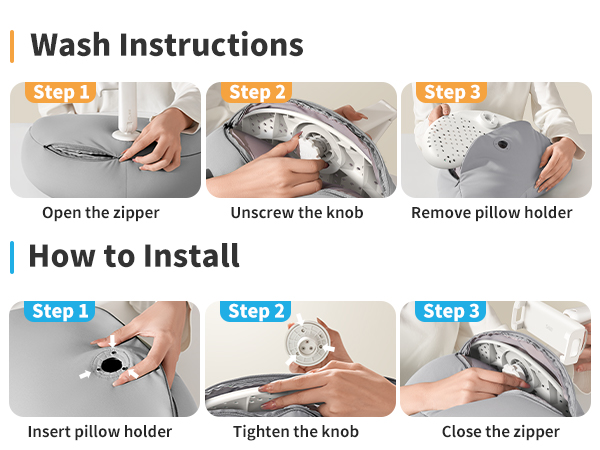 Wash Instructions

Step 1
Open the zipper

Step 2
Unscrew the knob

Step 3
Remove pillow holder

How to Install

Step 1
Insert pillow holder

Step 2
Tighten the knob

Step 3
Close the zipper