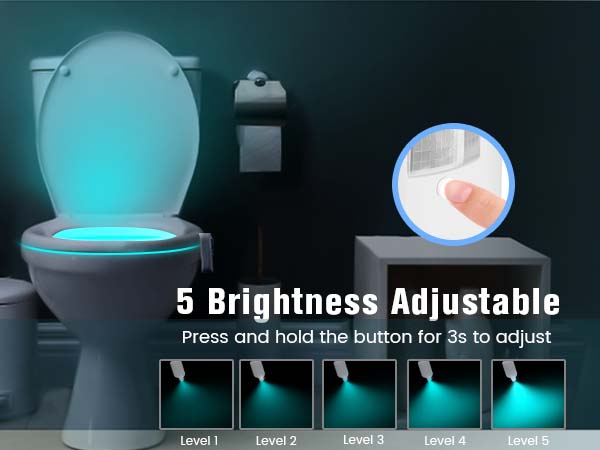 5 Brightness Adjustable

Press and hold the button for 3s to adjust

Level 1
Level 2
Level 3
Level 4
Level 5