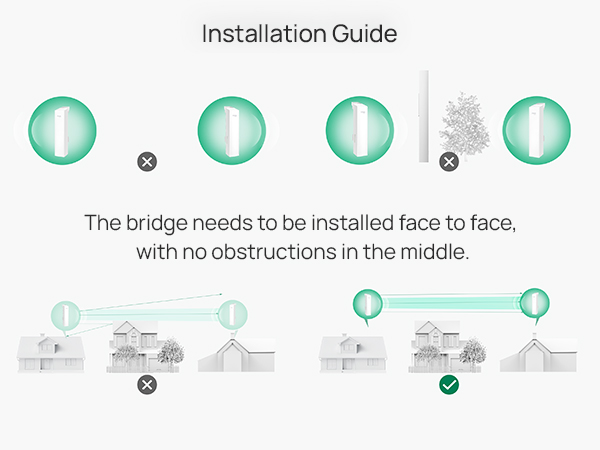 Installation Guide

The bridge needs to be installed face to face, with no obstructions in the middle.