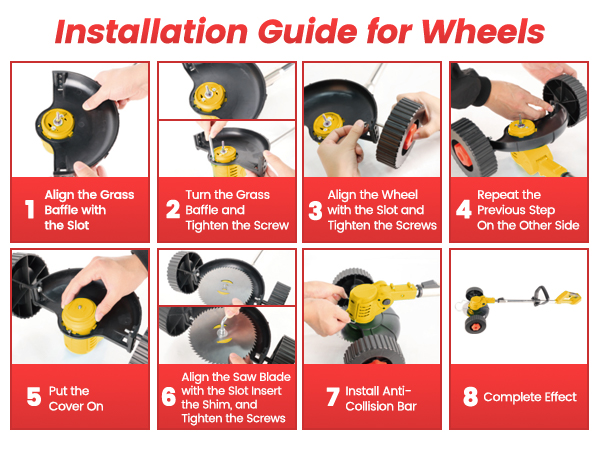 Installation Guide for Wheels

1 Align the Grass Baffle with the Slot

2 Turn the Grass Baffle and Tighten the Screw

3 Align the Wheel with the Slot and Tighten the Screws

4 Repeat the Previous Step On the Other Side

5 Put the Cover On

6 Align the Saw Blade with the Slot Insert the Shim, and Tighten the Screws

7 Install Anti-Collision Bar

8 Complete Effect