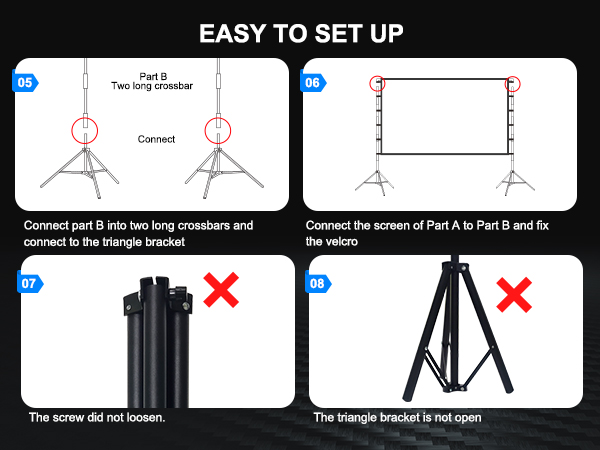 EASY TO SET UP

05

Part B
Two long crossbar

Connect

Connect part B into two long crossbars and connect to the triangle bracket

06

Connect the screen of Part A to Part B and fix the velcro

07

The screw did not loosen.

08

The triangle bracket is not open