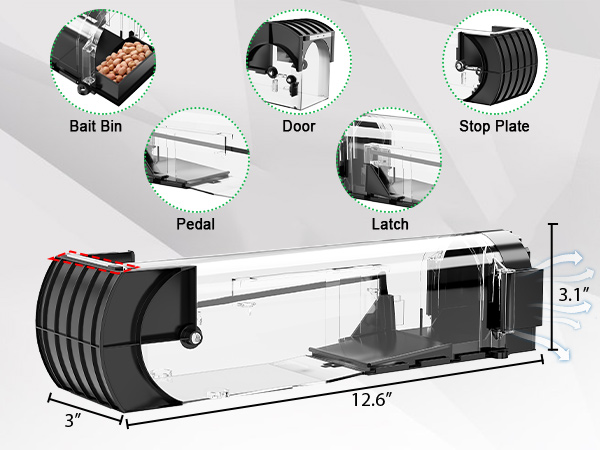 Bait Bin

Door

Stop Plate

Pedal

Latch

3.1″

3″

12.6″