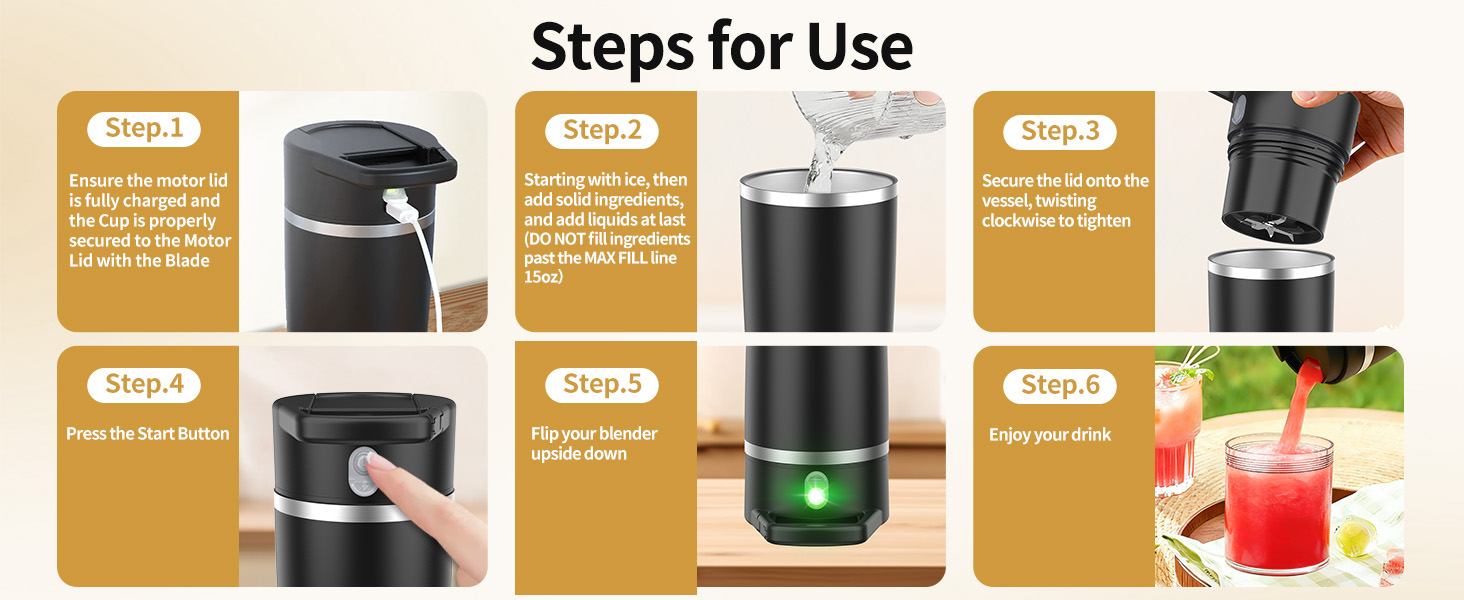 Steps for Use

Step.1

Ensure the motor lid is fully charged and the Cup is properly secured to the Motor Lid with the Blade

Step.2

Starting with ice, then add solid ingredients, and add liquids at last (DO NOT fill ingredients past the MAX FILL line 15oz)

Step.3

Secure the lid onto the vessel, twisting clockwise to tighten

Step.4

Press the Start Button

Step.5

Flip your blender upside down

Step.6

Enjoy your drink