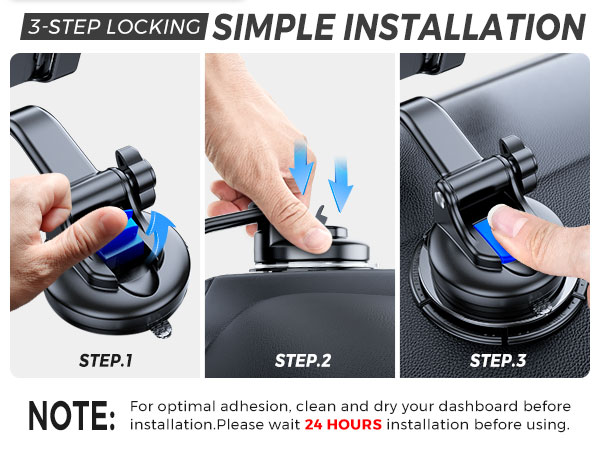 3-STEP LOCKING SIMPLE INSTALLATION

STEP.1

STEP.2

STEP.3

NOTE: For optimal adhesion, clean and dry your dashboard before installation.Please wait 24 HOURS installation before using.