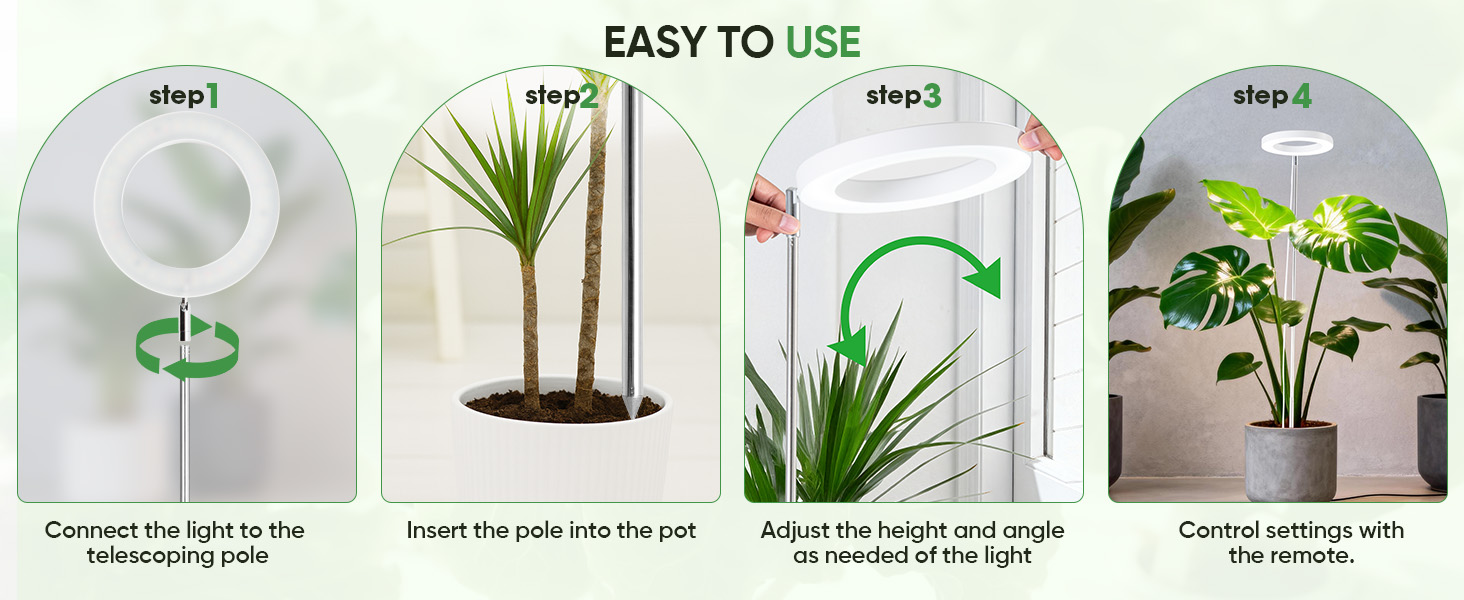 EASY TO USE

step1

Connect the light to the telescoping pole

step2

Insert the pole into the pot

step3

Adjust the height and angle as needed of the light

step4

Control settings with the remote.