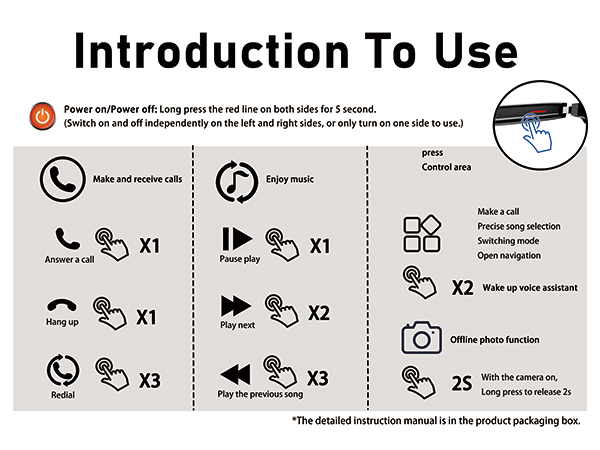 Introduction To Use

Power on/Power off: Long press the red line on both sides for 5 second.
(Switch on and off independently on the left and right sides, or only turn on one side to use.)

Make and receive calls

Answer a call X1

Hang up X1

Redial X3

Enjoy music

Pause play X1

Play next X2

Play the previous song X3

press
Control area

Make a call
Precise song selection
Switching mode
Open navigation

X2 Wake up voice assistant

Offline photo function

2S With the camera on,
Long press to release 2s

*The detailed instruction manual is in the product packaging box.