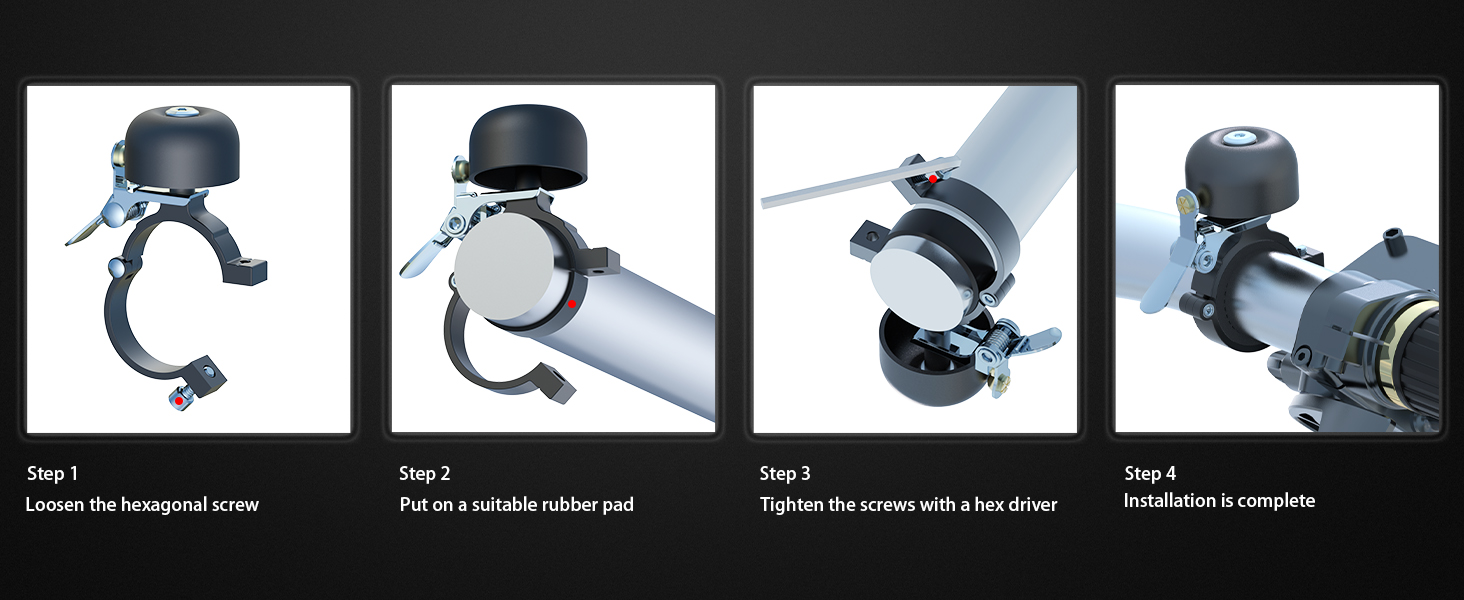 Step 1
Loosen the hexagonal screw

Step 2
Put on a suitable rubber pad

Step 3
Tighten the screws with a hex driver

Step 4
Installation is complete