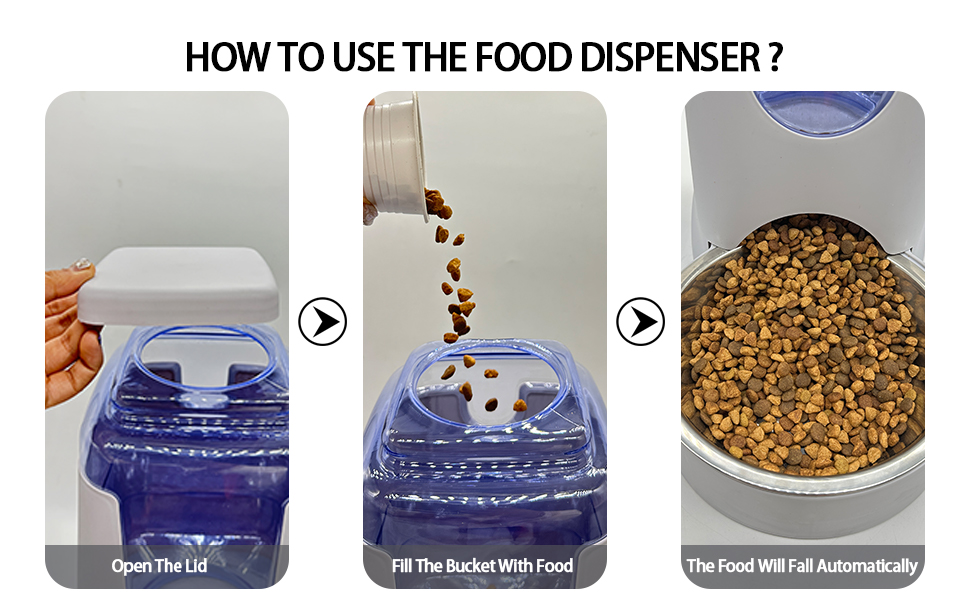 HOW TO USE THE FOOD DISPENSER ?

Open The Lid

Fill The Bucket With Food

The Food Will Fall Automatically