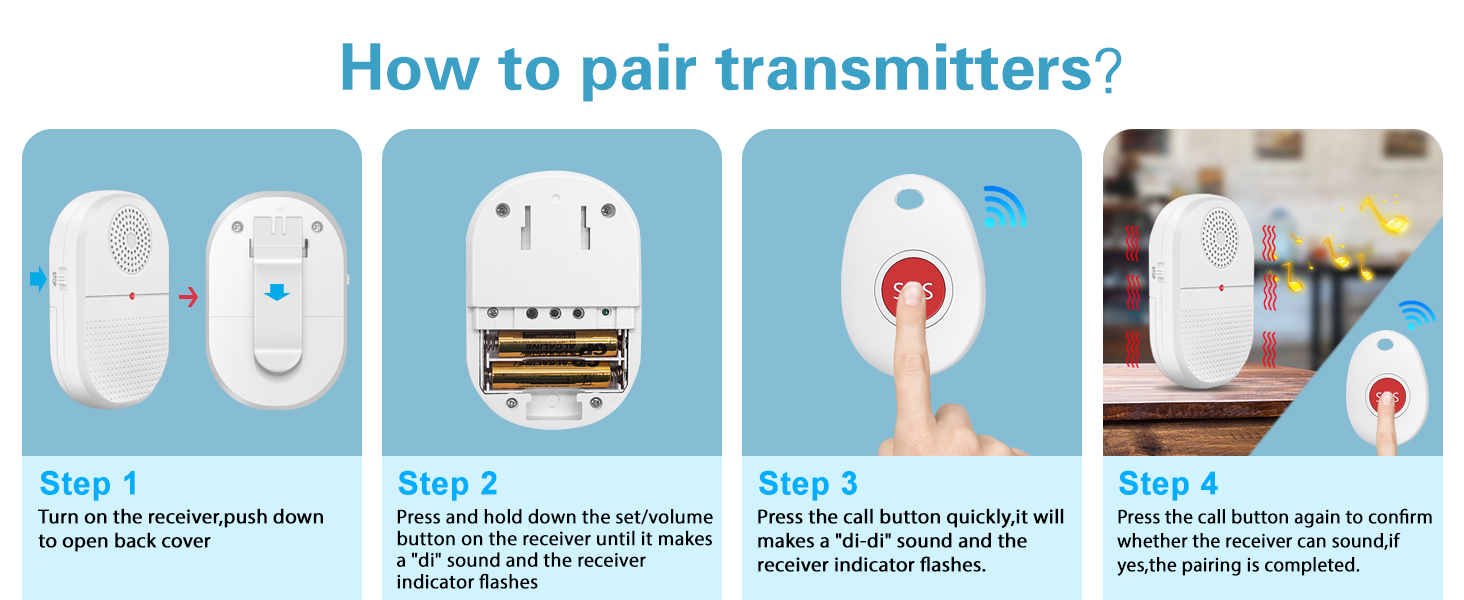 How to pair transmitters?

SOS

SOS

Step 1
Turn on the receiver,push down to open back cover

Step 2
Press and hold down the set/volume button on the receiver until it makes a "di" sound and the receiver indicator flashes

Step 3
Press the call button quickly,it will makes a "di-di" sound and the receiver indicator flashes.

Step 4
Press the call button again to confirm whether the receiver can sound,if yes,the pairing is completed.