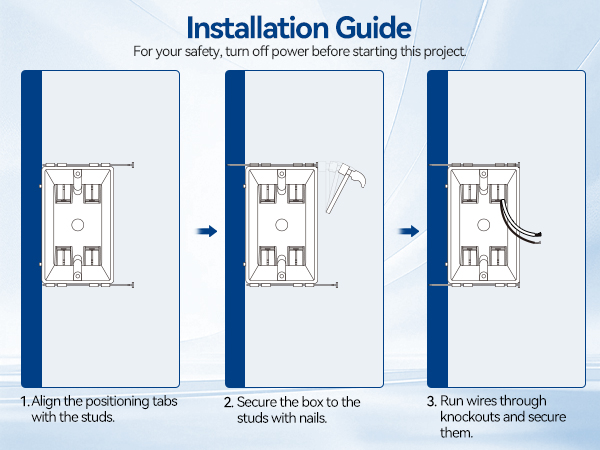 Installation Guide

For your safety, turn off power before starting this project.

1. Align the positioning tabs with the studs.

2. Secure the box to the studs with nails.

3. Run wires through knockouts and secure them.