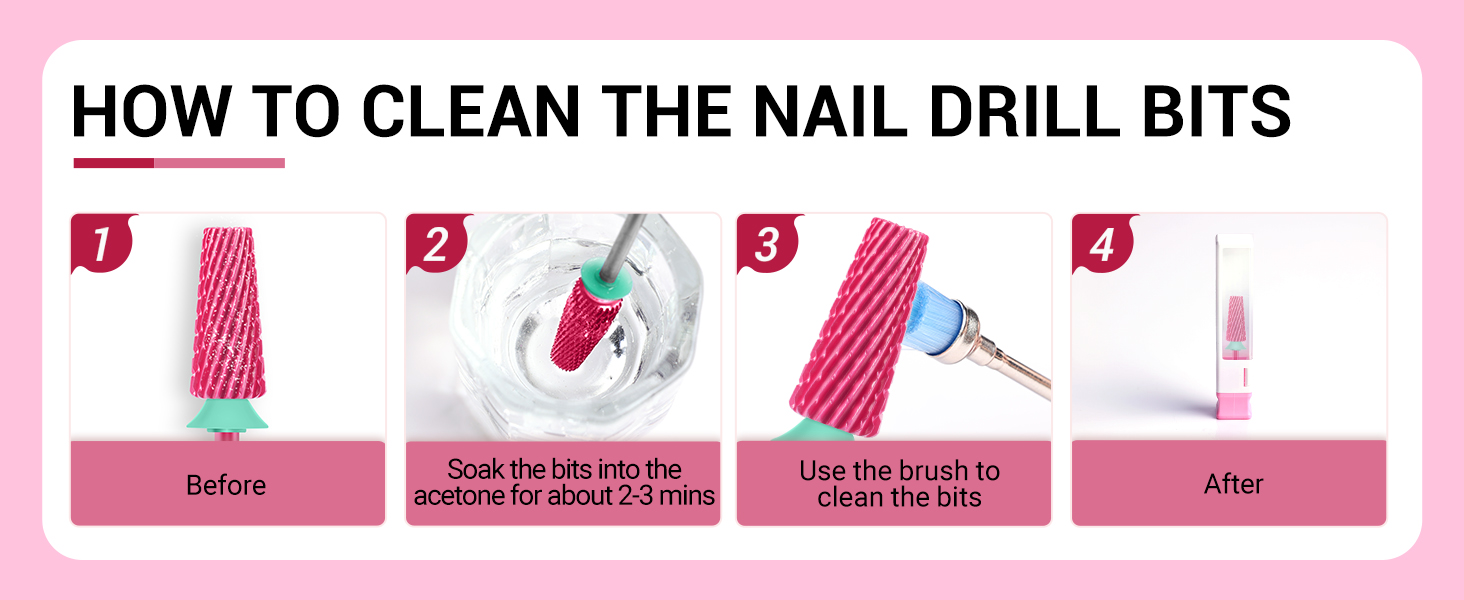 HOW TO CLEAN THE NAIL DRILL BITS

1
Before

2
Soak the bits into the acetone for about 2-3 mins

3
Use the brush to clean the bits

4
After