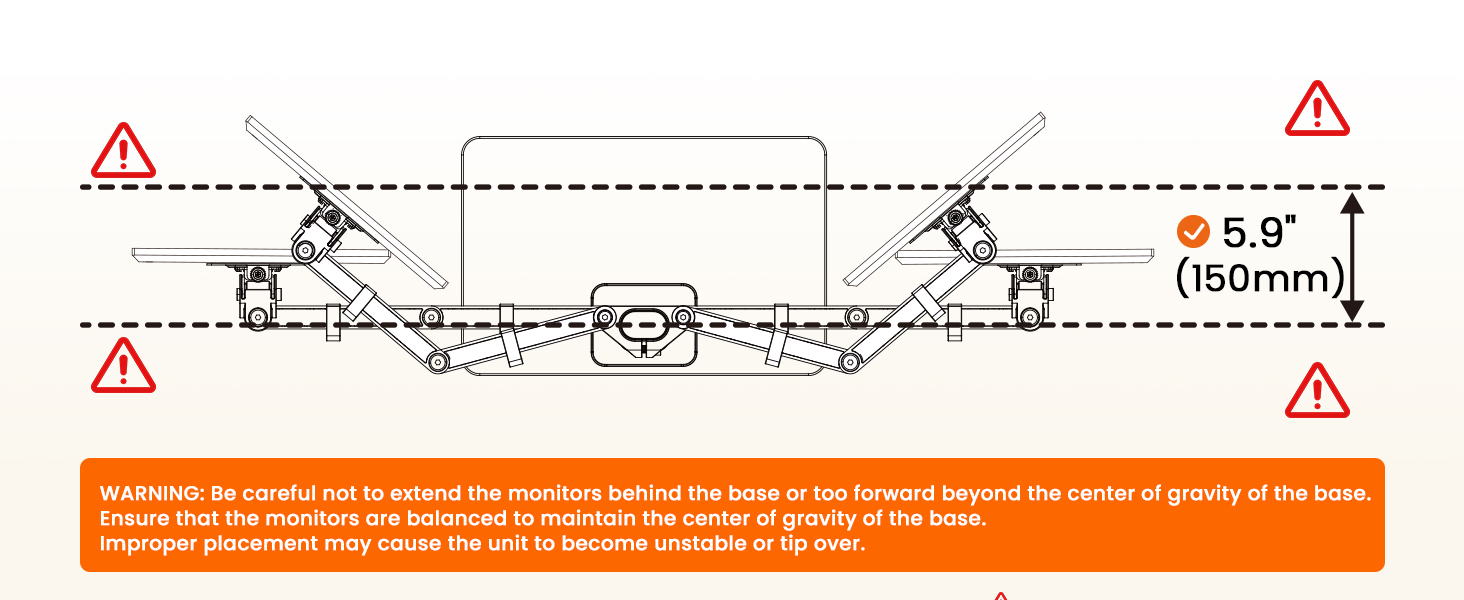 5.9"
(150mm)

WARNING: Be careful not to extend the monitors behind the base or too forward beyond the center of gravity of the base.
Ensure that the monitors are balanced to maintain the center of gravity of the base.
Improper placement may cause the unit to become unstable or tip over.