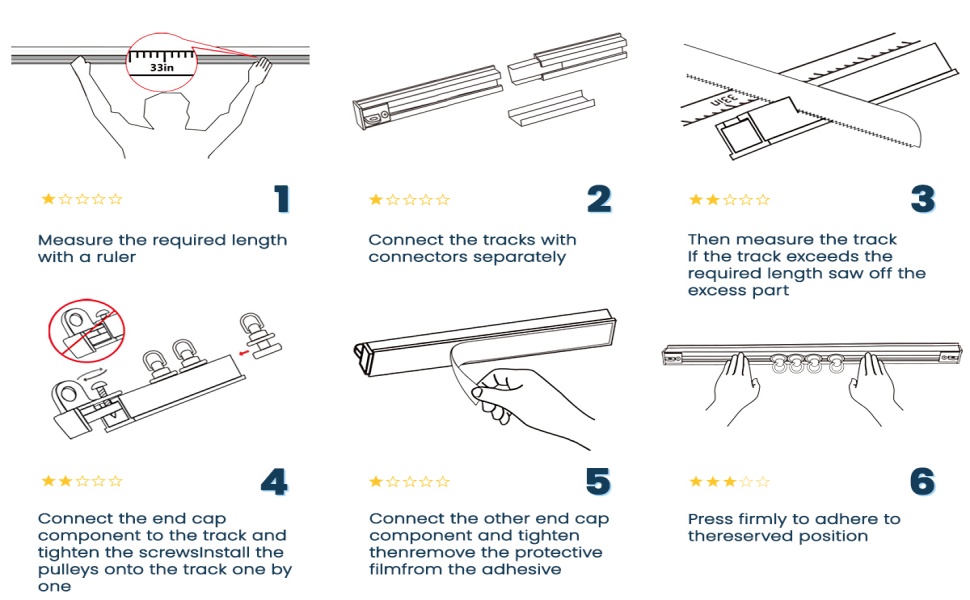 33in

★☆☆☆☆ 1

Measure the required length with a ruler

★☆☆☆☆ 2

Connect the tracks with connectors separately

★★☆☆☆ 3

Then measure the track If the track exceeds the required length saw off the excess part

★★☆☆☆ 4

Connect the end cap component to the track and tighten the screwsInstall the pulleys onto the track one by one

★☆☆☆☆ 5

Connect the other end cap component and tighten thenremove the protective filmfrom the adhesive

★★★☆☆ 6

Press firmly to adhere to thereserved position