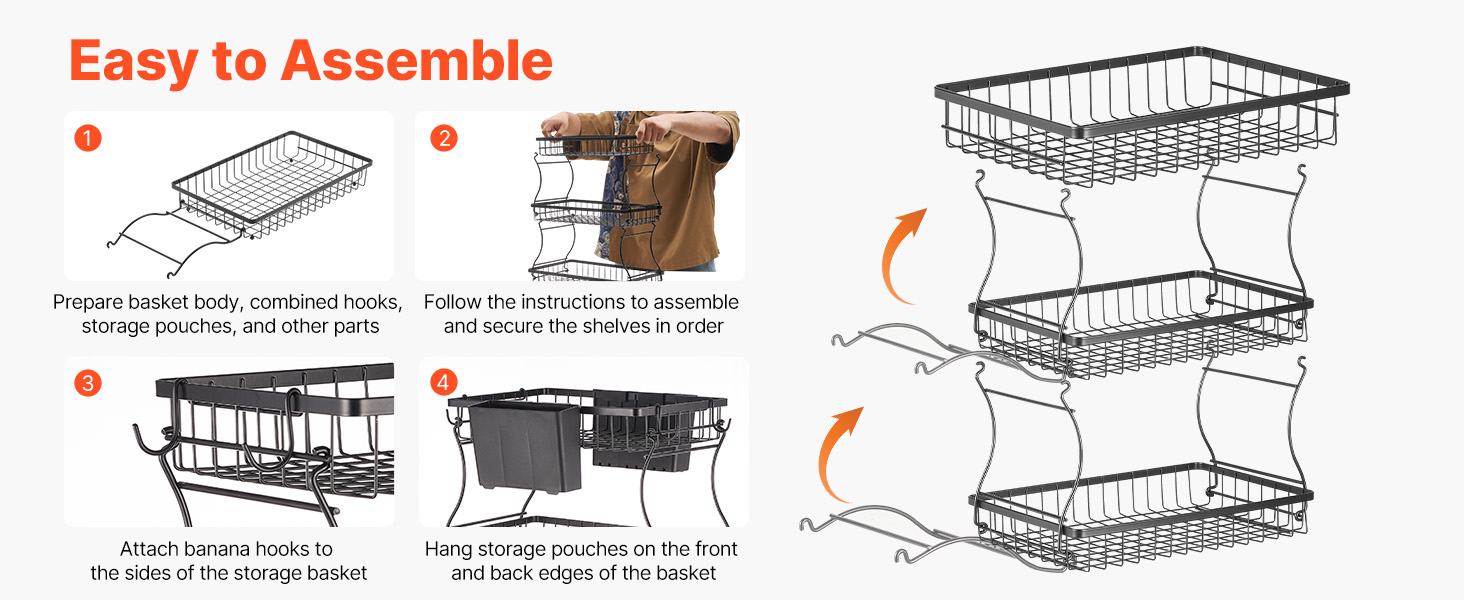 Easy to Assemble

1

Prepare basket body, combined hooks, storage pouches, and other parts

2

Follow the instructions to assemble and secure the shelves in order

3

Attach banana hooks to the sides of the storage basket

4

Hang storage pouches on the front and back edges of the basket