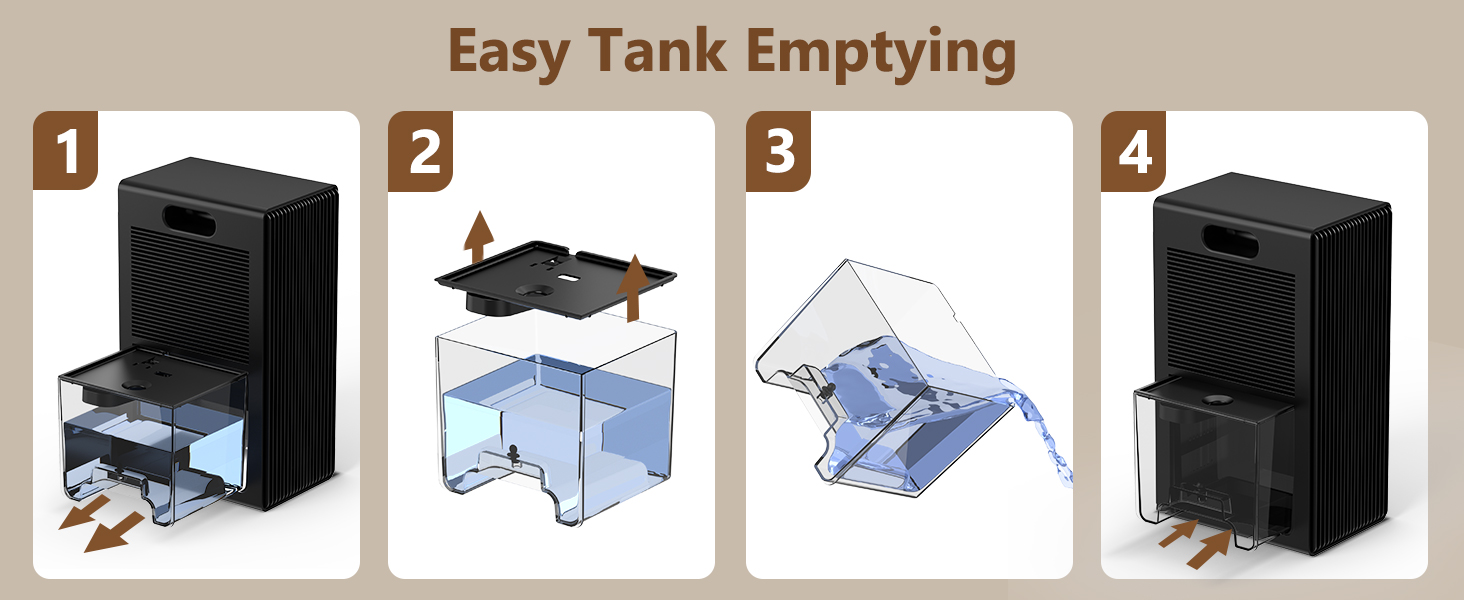 Easy Tank Emptying

1

2

3

4