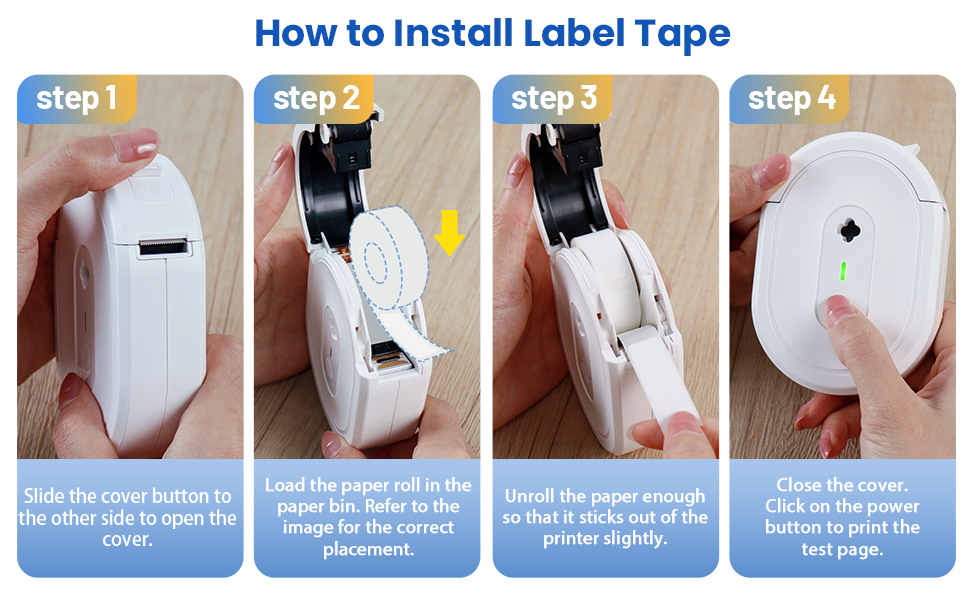 How to Install Label Tape

step 1

Slide the cover button to the other side to open the cover.

step 2

Load the paper roll in the paper bin. Refer to the image for the correct placement.

step 3

Unroll the paper enough so that it sticks out of the printer slightly.

step 4

Close the cover. Click on the power button to print the test page.