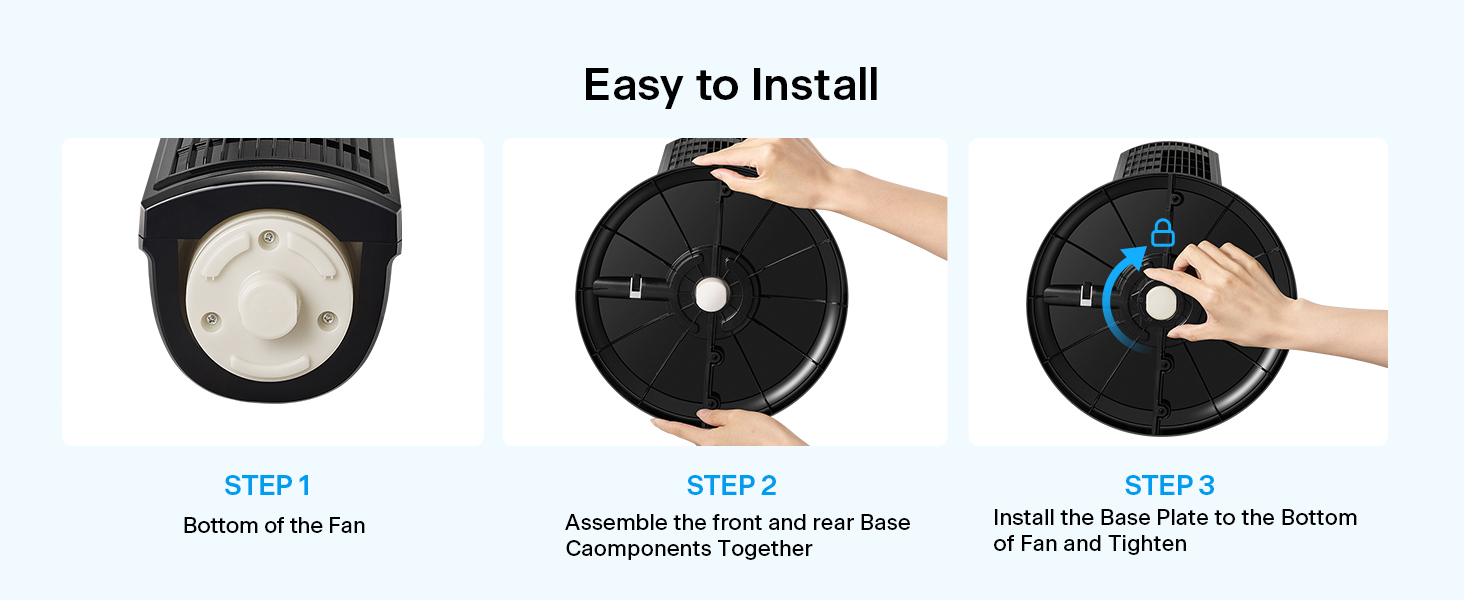 Easy to Install

STEP 1
Bottom of the Fan

STEP 2
Assemble the front and rear Base Caomponents Together

STEP 3
Install the Base Plate to the Bottom of Fan and Tighten