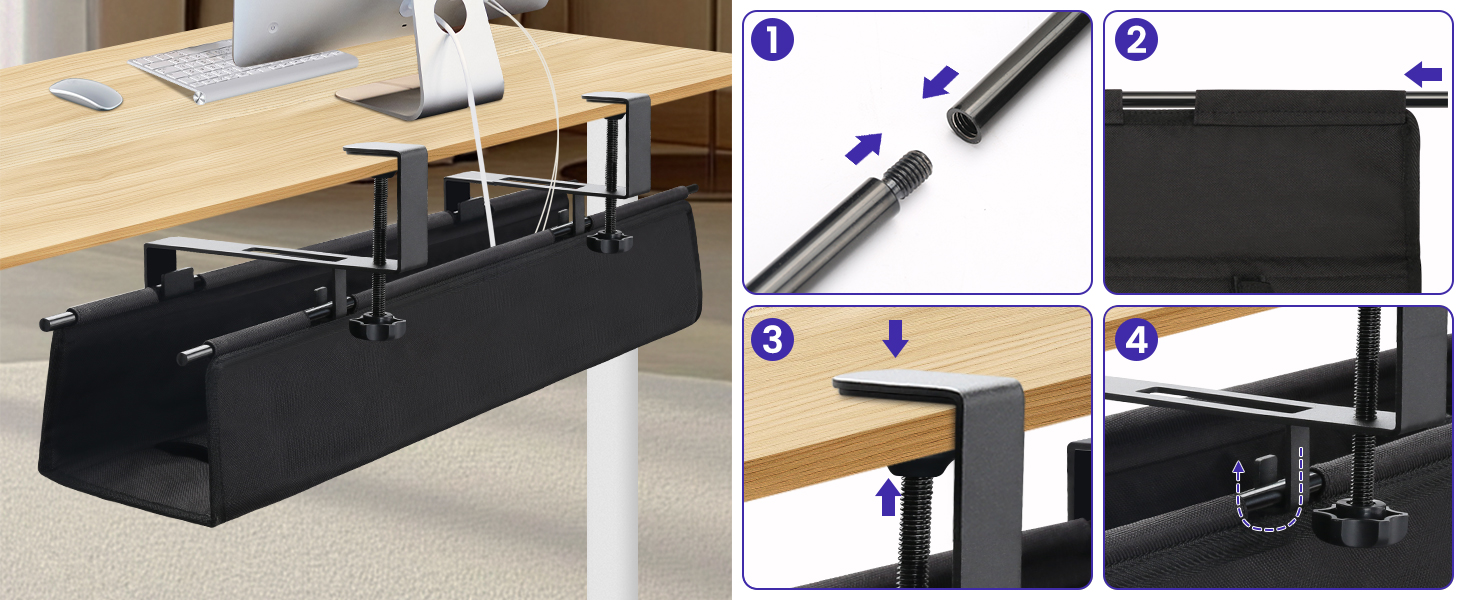 1

2

3

4