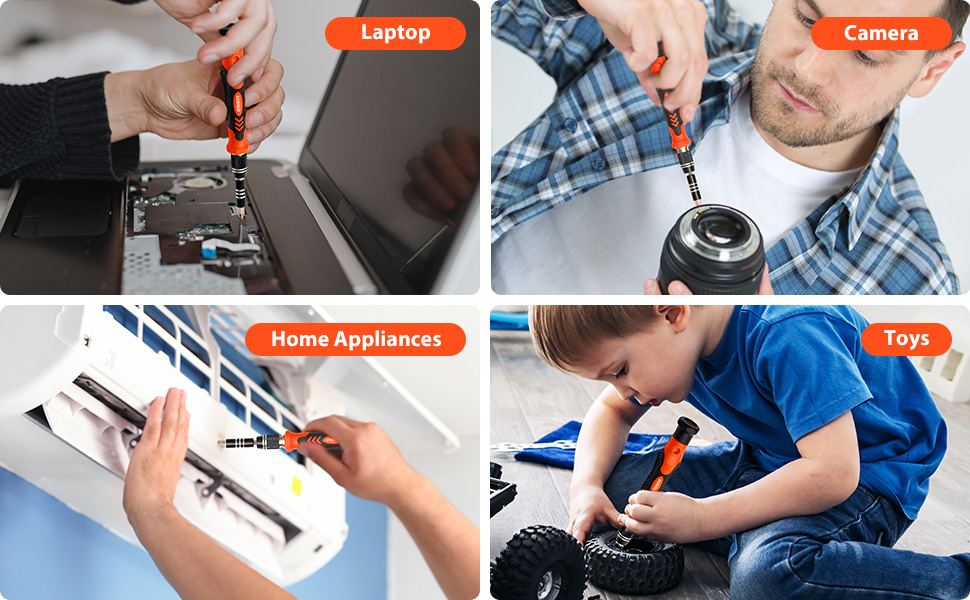 Laptop

Camera

Home Appliances

Toys