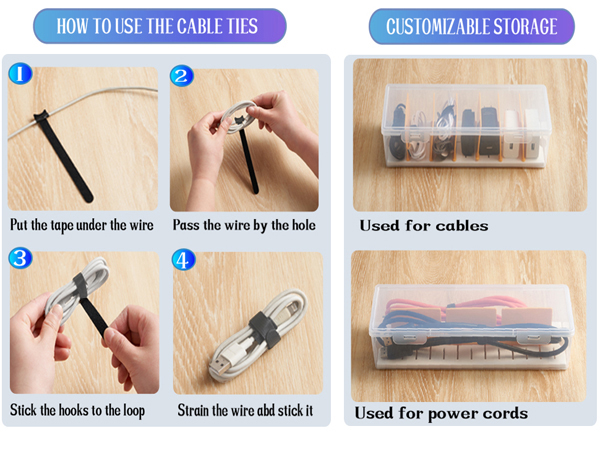 HOW TO USE THE CABLE TIES

1

Put the tape under the wire

2

Pass the wire by the hole

3

Stick the hooks to the loop

4

Strain the wire abd stick it

CUSTOMIZABLE STORAGE

Used for cables

Used for power cords