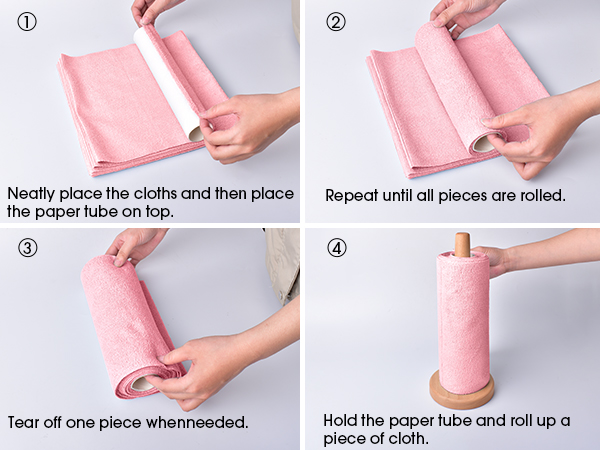 ①

Neatly place the cloths and then place the paper tube on top.

②

Repeat until all pieces are rolled.

③

Tear off one piece whenneeded.

④

Hold the paper tube and roll up a piece of cloth.