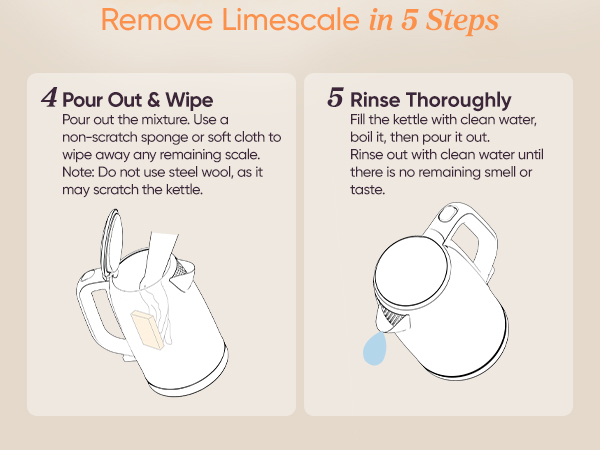 Remove Limescale in 5 Steps

4 Pour Out & Wipe
Pour out the mixture. Use a non-scratch sponge or soft cloth to wipe away any remaining scale. Note: Do not use steel wool, as it may scratch the kettle.

5 Rinse Thoroughly
Fill the kettle with clean water, boil it, then pour it out. Rinse out with clean water until there is no remaining smell or taste.