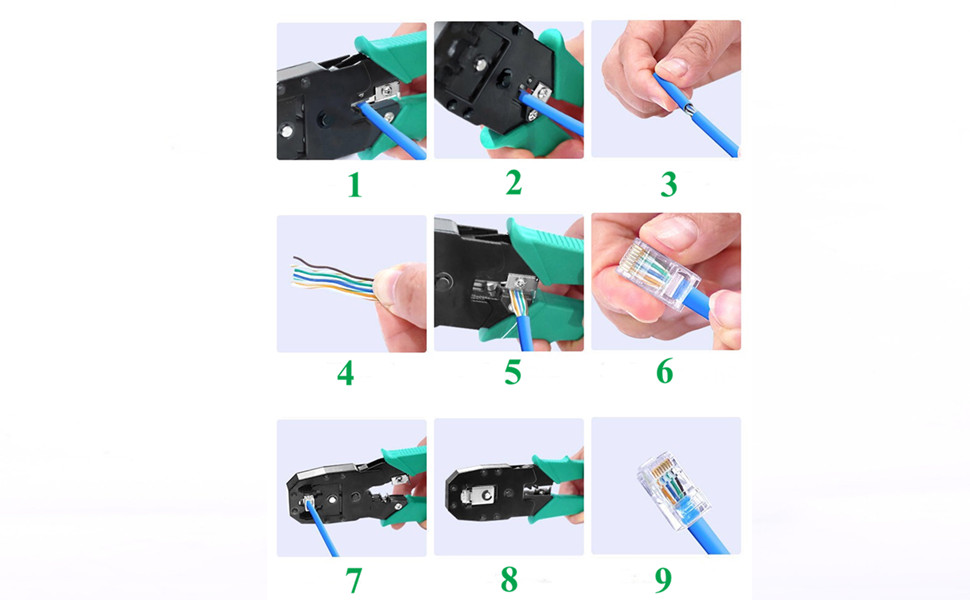 1 2 3

4 5 6

7 8 9