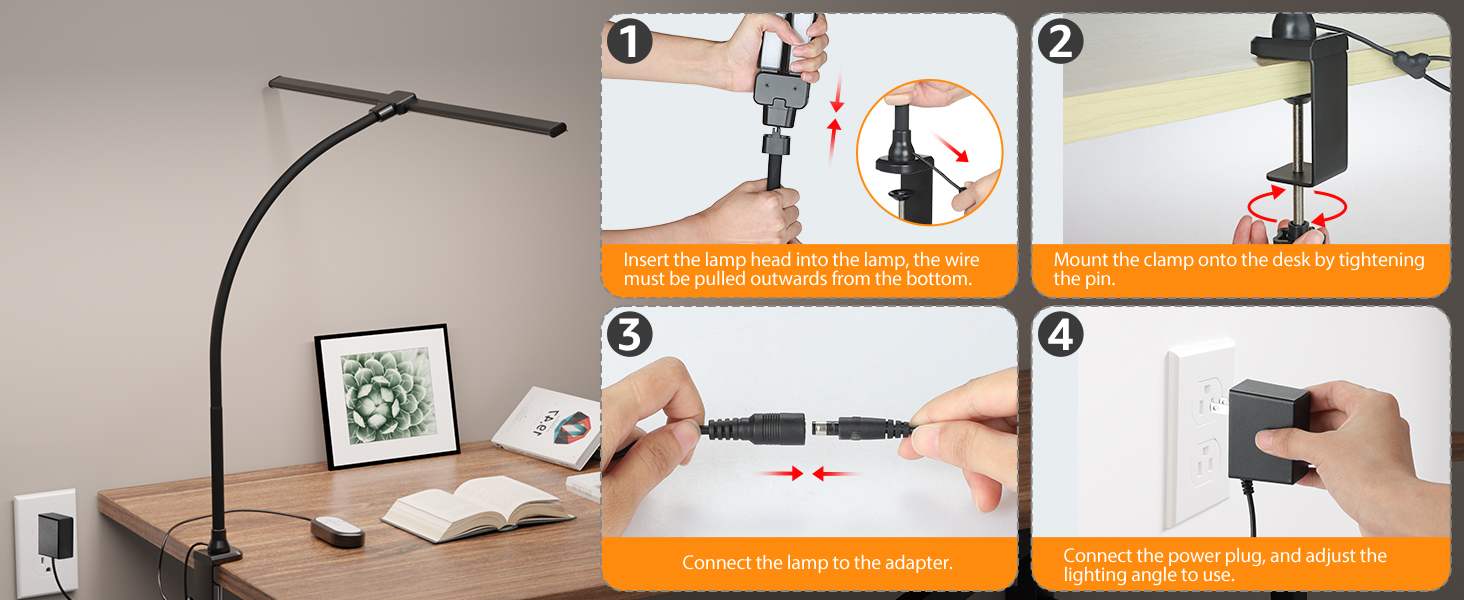 1
Insert the lamp head into the lamp, the wire must be pulled outwards from the bottom.

2
Mount the clamp onto the desk by tightening the pin.

3
Connect the lamp to the adapter.

4
Connect the power plug, and adjust the lighting angle to use.