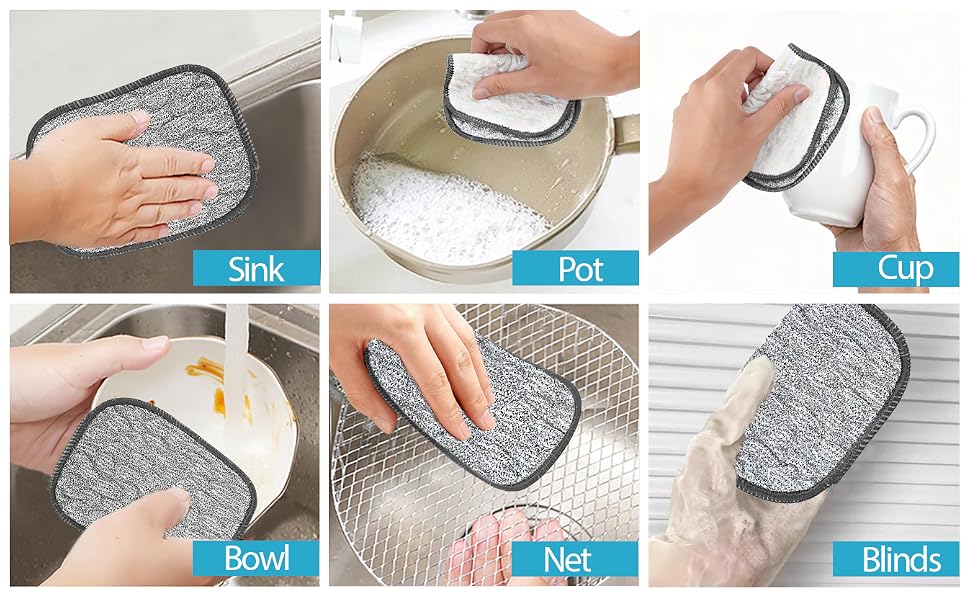 Sink

Pot

Cup

Bowl

Net

Blinds