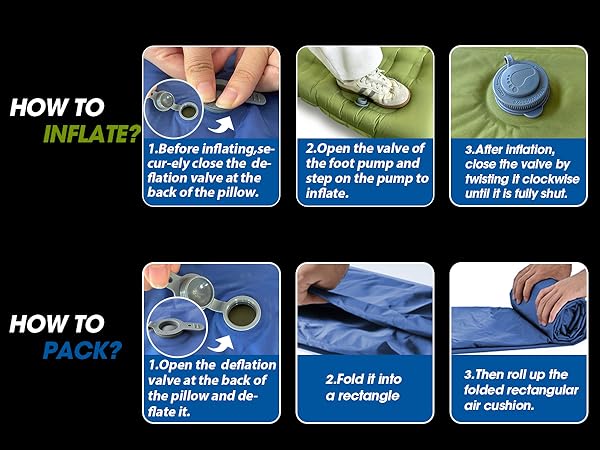 HOW TO INFLATE?

1.Before inflating,se-cur-ely close the deflation valve at the back of the pillow.

2.Open the valve of the foot pump and step on the pump to inflate.

3.After inflation, close the valve by twisting it clockwise until it is fully shut.

HOW TO PACK?

1.Open the deflation valve at the back of the pillow and deflate it.

2.Fold it into a rectangle

3.Then roll up the folded rectangular air cushion.