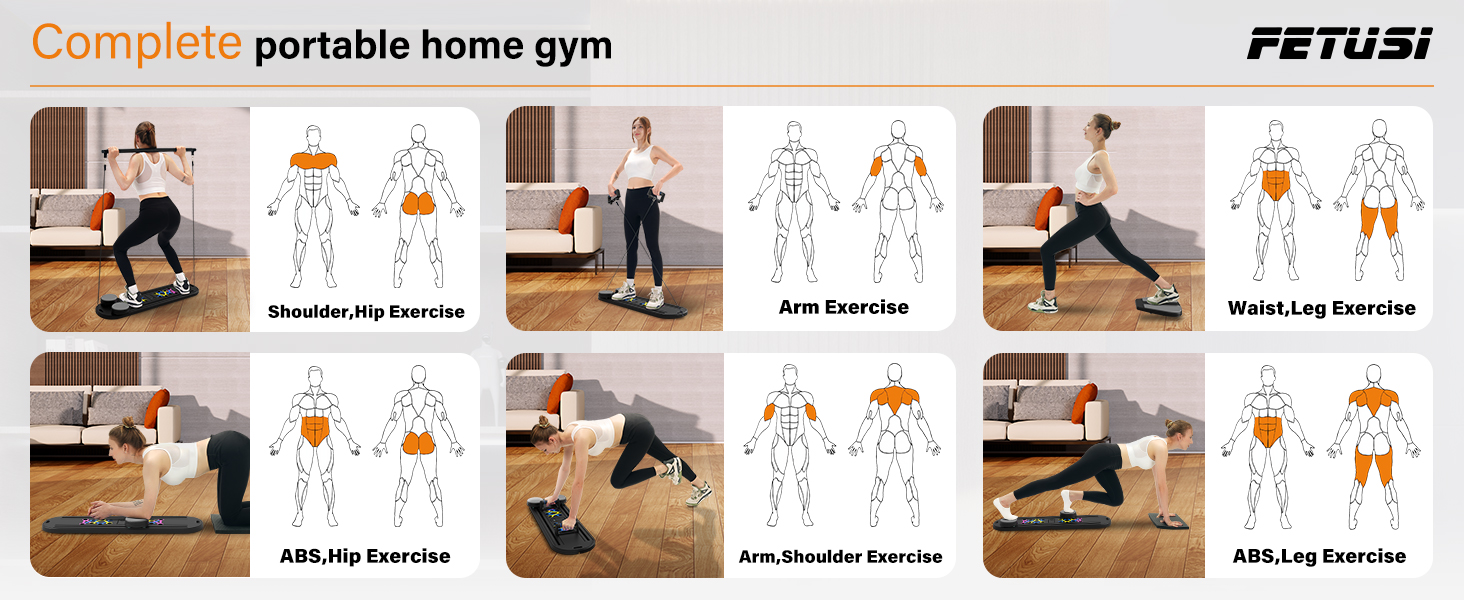 Complete portable home gym

FETUSI

Shoulder,Hip Exercise

Arm Exercise

Waist,Leg Exercise

ABS,Hip Exercise

Arm,Shoulder Exercise

ABS,Leg Exercise