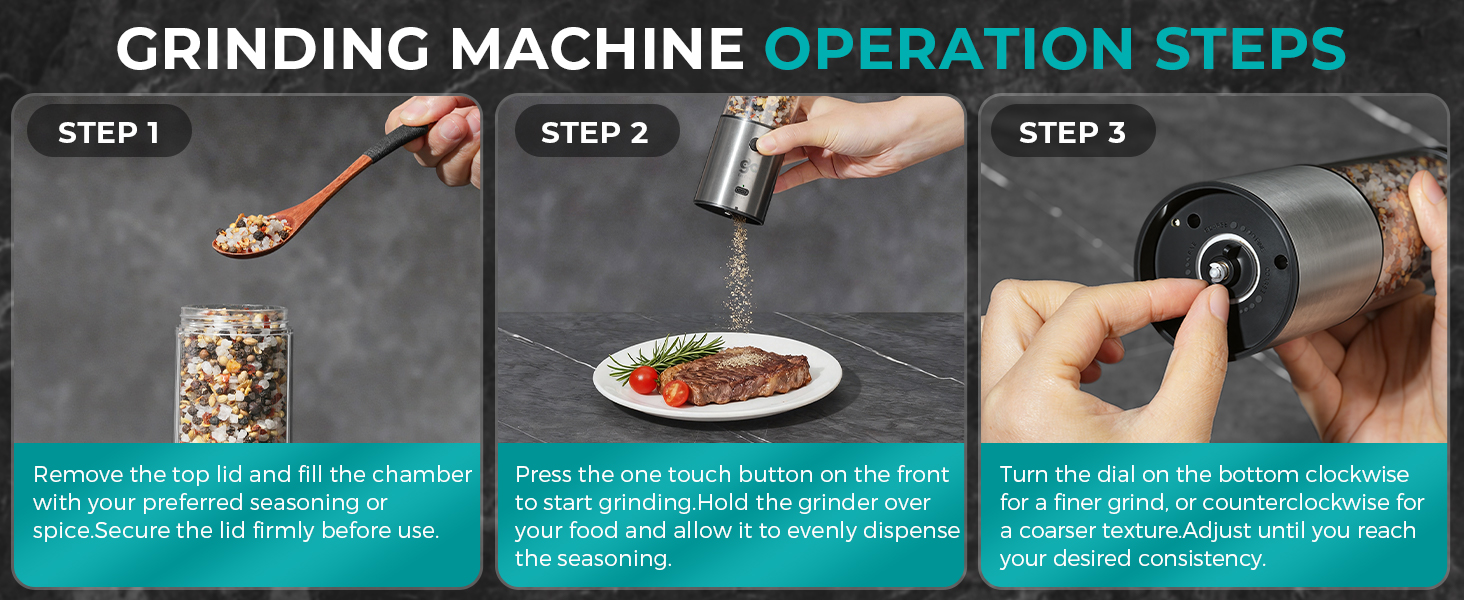 GRINDING MACHINE OPERATION STEPS

STEP 1

Remove the top lid and fill the chamber with your preferred seasoning or spice.Secure the lid firmly before use.

STEP 2

Press the one touch button on the front to start grinding.Hold the grinder over your food and allow it to evenly dispense the seasoning.

STEP 3

Turn the dial on the bottom clockwise for a finer grind, or counterclockwise for a coarser texture.Adjust until you reach your desired consistency.