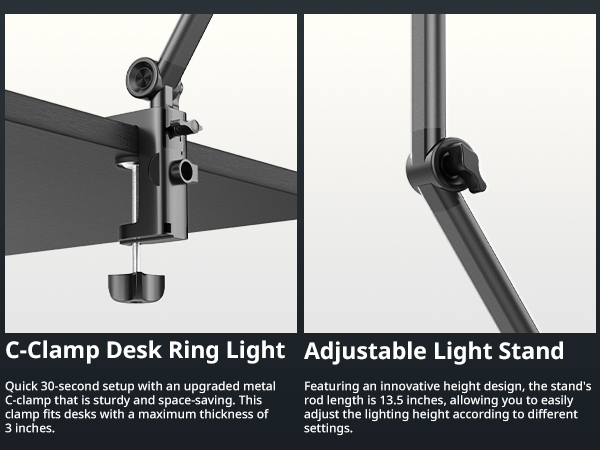 C-Clamp Desk Ring Light

Quick 30-second setup with an upgraded metal C-clamp that is sturdy and space-saving. This clamp fits desks with a maximum thickness of 3 inches.

Adjustable Light Stand

Featuring an innovative height design, the stand's rod length is 13.5 inches, allowing you to easily adjust the lighting height according to different settings.