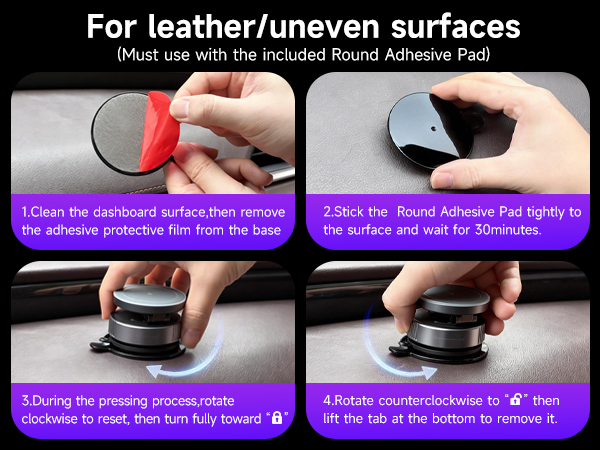 For leather/uneven surfaces
(Must use with the included Round Adhesive Pad)

1.Clean the dashboard surface,then remove the adhesive protective film from the base

2.Stick the Round Adhesive Pad tightly to the surface and wait for 30minutes.

3.During the pressing process,rotate clockwise to reset, then turn fully toward "🔒"

4.Rotate counterclockwise to "🔓" then lift the tab at the bottom to remove it.