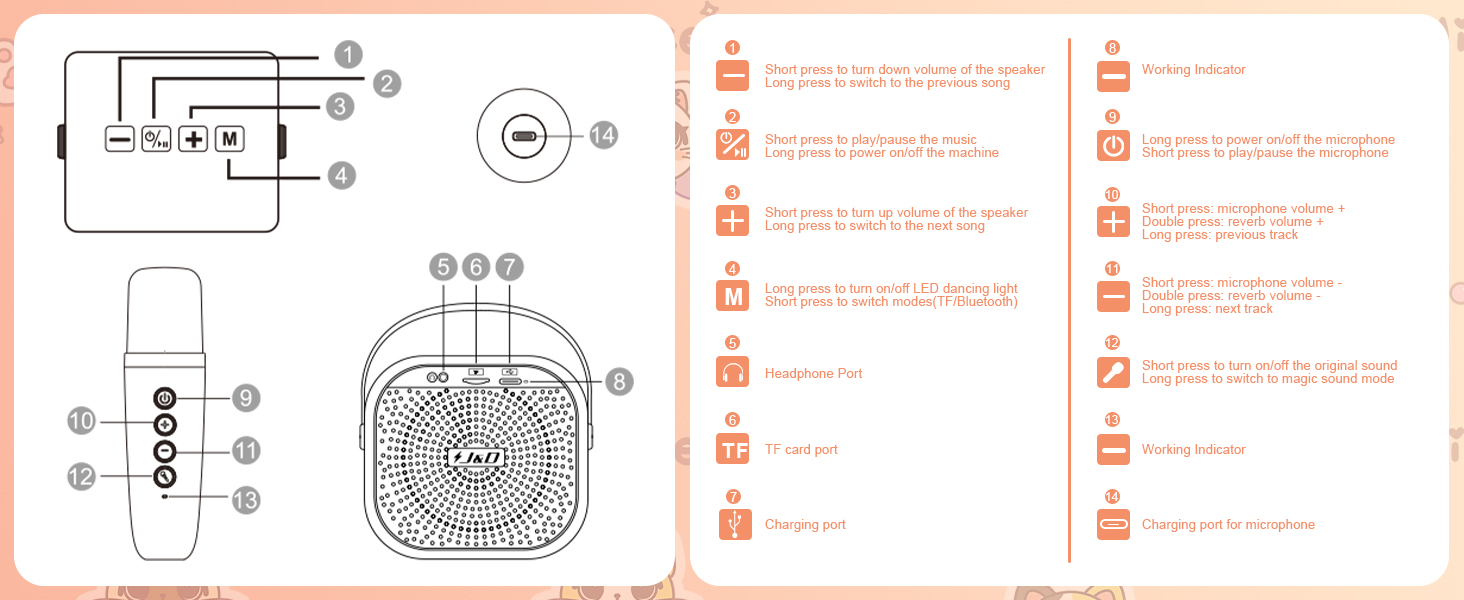 1
2
3
4
M
14
5 6 7
8
9
10
11
12
13
J&D

1
Short press to turn down volume of the speaker
Long press to switch to the previous song

2
Short press to play/pause the music
Long press to power on/off the machine

3
Short press to turn up volume of the speaker
Long press to switch to the next song

4
M
Long press to turn on/off LED dancing light
Short press to switch modes(TF/Bluetooth)

5
Headphone Port

6
TF
TF card port

7
Charging port

8
Working Indicator

9
Long press to power on/off the microphone
Short press to play/pause the microphone

10
Short press: microphone volume +
Double press: reverb volume +
Long press: previous track

11
Short press: microphone volume -
Double press: reverb volume -
Long press: next track

12
Short press to turn on/off the original sound
Long press to switch to magic sound mode

13
Working Indicator

14
Charging port for microphone