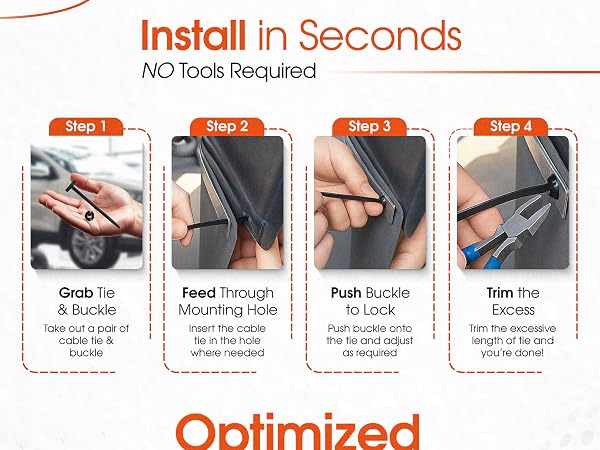 Install in Seconds

NO Tools Required

Step 1

Grab Tie
& Buckle

Take out a pair of cable tie & buckle

Step 2

Feed Through
Mounting Hole

Insert the cable tie in the hole where needed

Step 3

Push Buckle
to Lock

Push buckle onto the tie and adjust as required

Step 4

Trim the
Excess

Trim the excessive length of tie and you're done!

Optimized