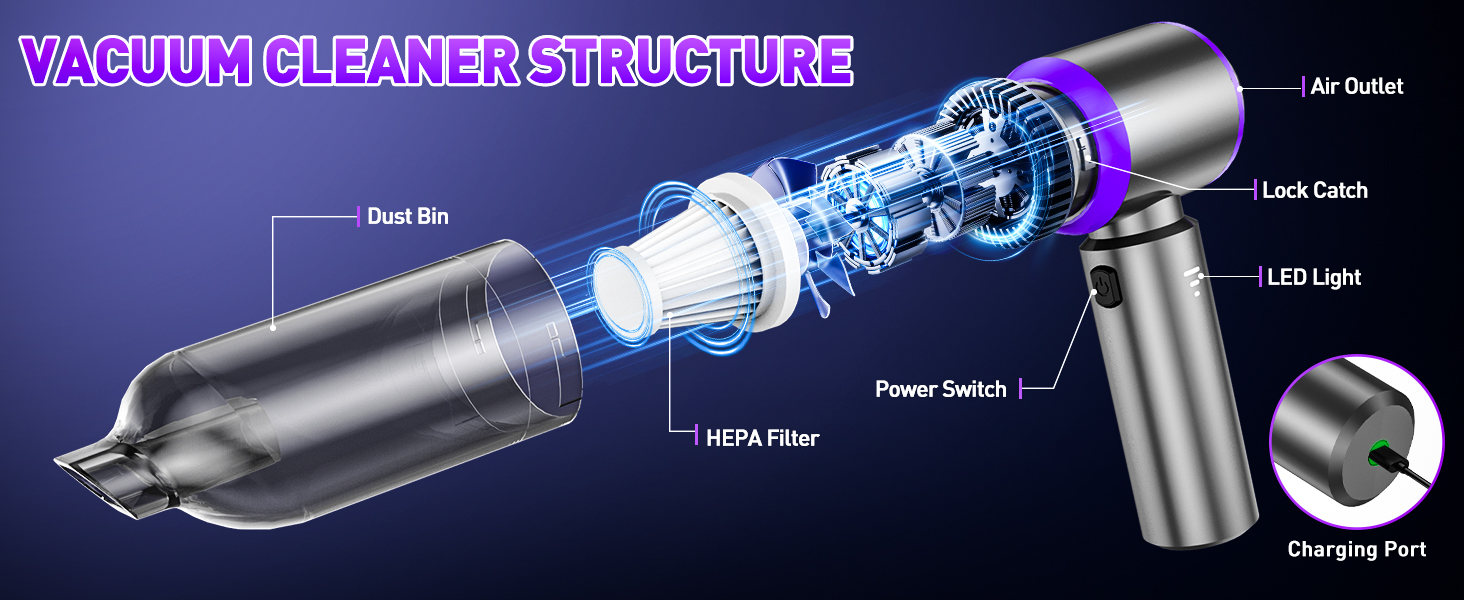 VACUUM CLEANER STRUCTURE

Air Outlet

Lock Catch

Dust Bin

LED Light

Power Switch

HEPA Filter

Charging Port