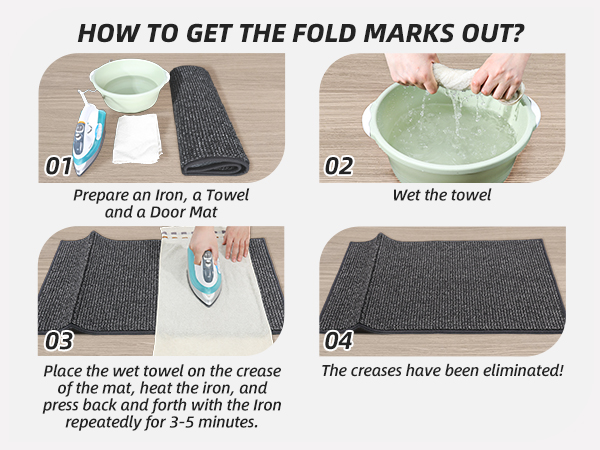 HOW TO GET THE FOLD MARKS OUT?

01

Prepare an Iron, a Towel and a Door Mat

02

Wet the towel

03

Place the wet towel on the crease of the mat, heat the iron, and press back and forth with the Iron repeatedly for 3-5 minutes.

04

The creases have been eliminated!