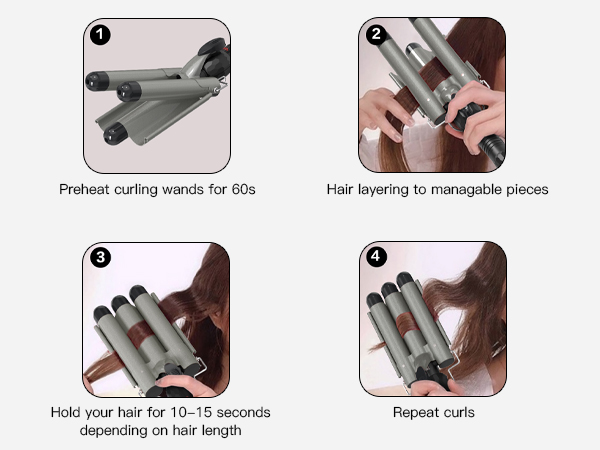 1
Preheat curling wands for 60s

2
Hair layering to managable pieces

3
Hold your hair for 10–15 seconds depending on hair length

4
Repeat curls