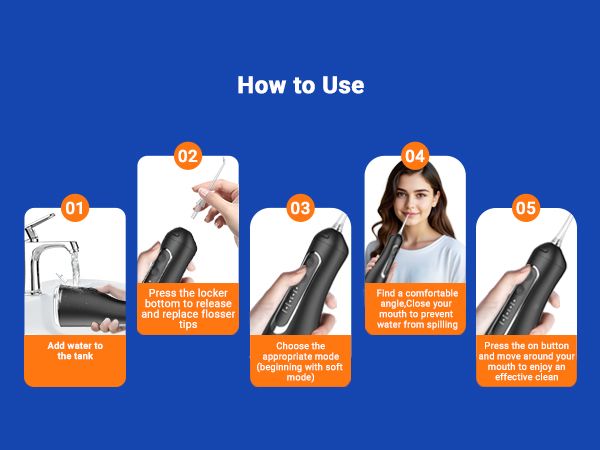 How to Use

01
Add water to the tank

02
Press the locker bottom to release and replace flosser tips

03
Choose the appropriate mode (beginning with soft mode)

04
Find a comfortable angle,Close your mouth to prevent water from spilling

05
Press the on button and move around your mouth to enjoy an effective clean