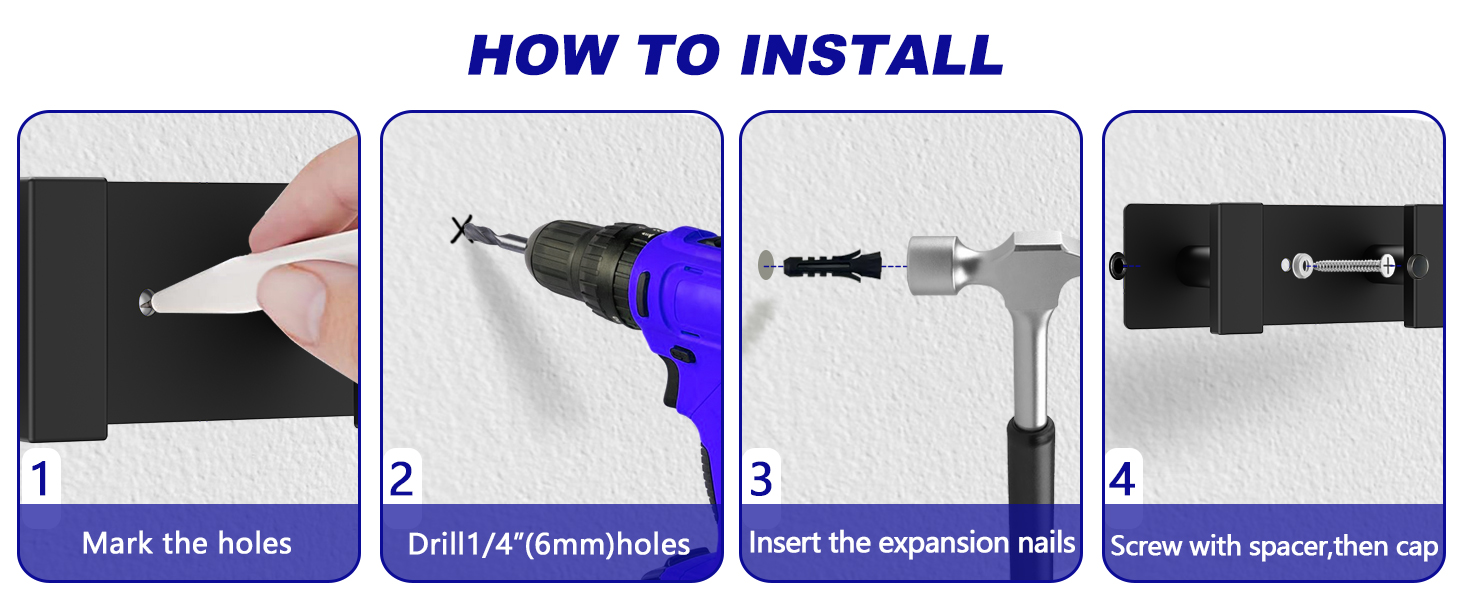 HOW TO INSTALL

1
Mark the holes

2
Drill1/4"(6mm)holes

3
Insert the expansion nails

4
Screw with spacer,then cap