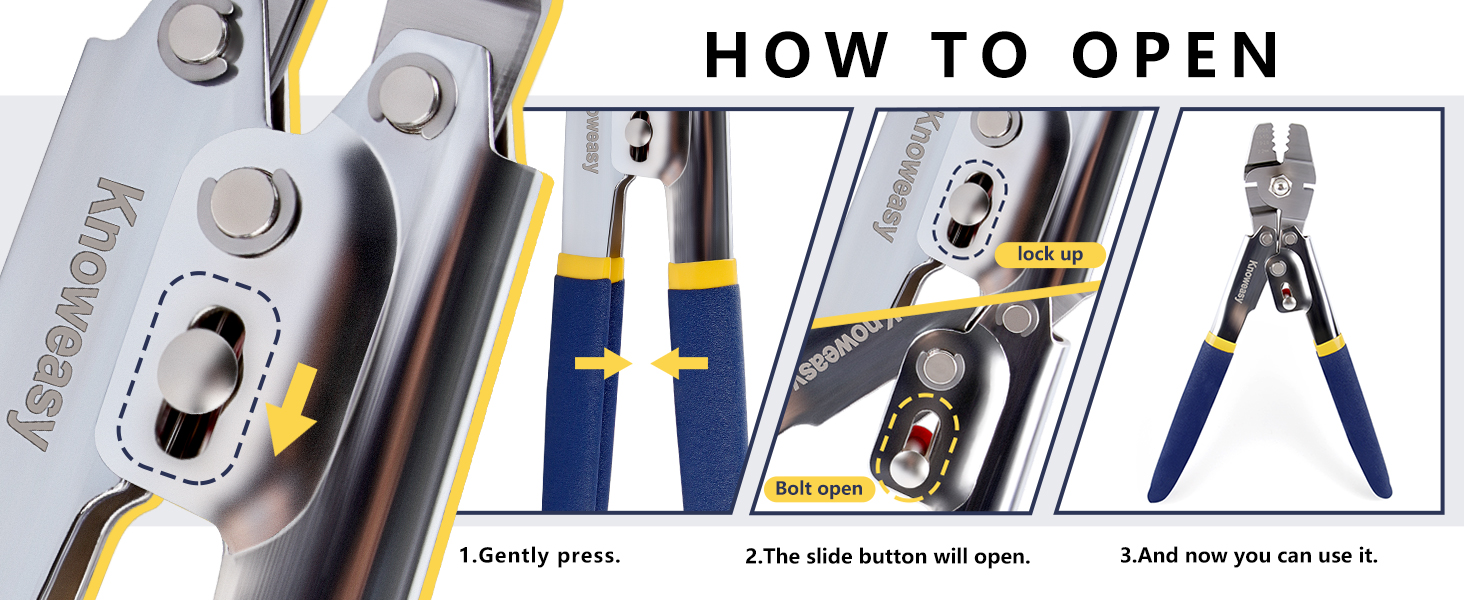 HOW TO OPEN

Knoweasy

Knoweasy

Knoweasy

lock up

Knoweasy

Bolt open

Knoweasy

1.Gently press.

2.The slide button will open.

3.And now you can use it.