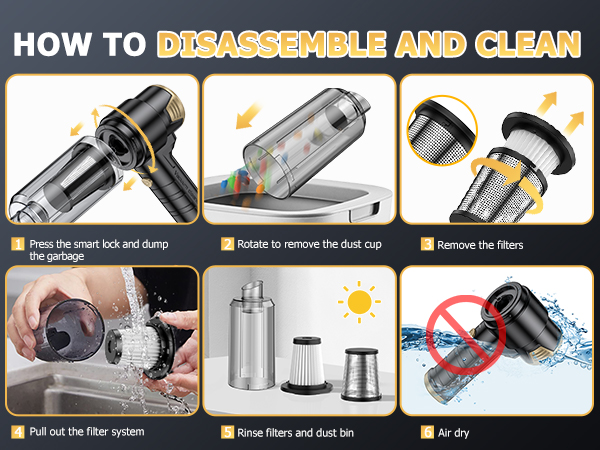 HOW TO DISASSEMBLE AND CLEAN

1 Press the smart lock and dump the garbage

2 Rotate to remove the dust cup

3 Remove the filters

4 Pull out the filter system

5 Rinse filters and dust bin

6 Air dry