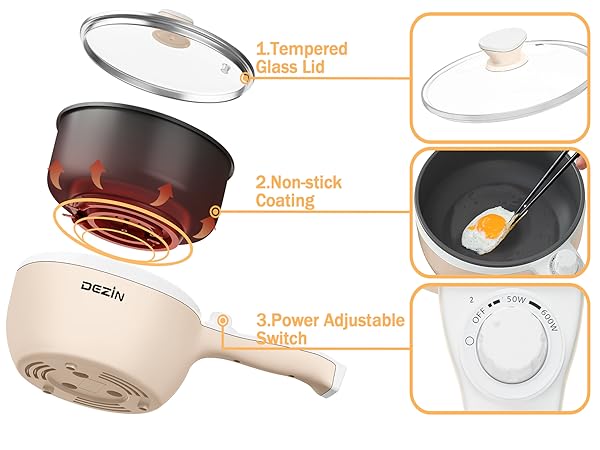 1.Tempered Glass Lid

2.Non-stick Coating

DEZIN

3.Power Adjustable Switch

2
OFF
50W
600W