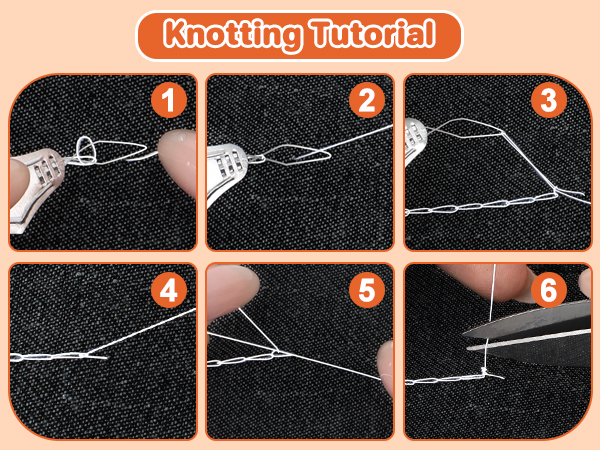 Knotting Tutorial

1

2

3

4

5

6