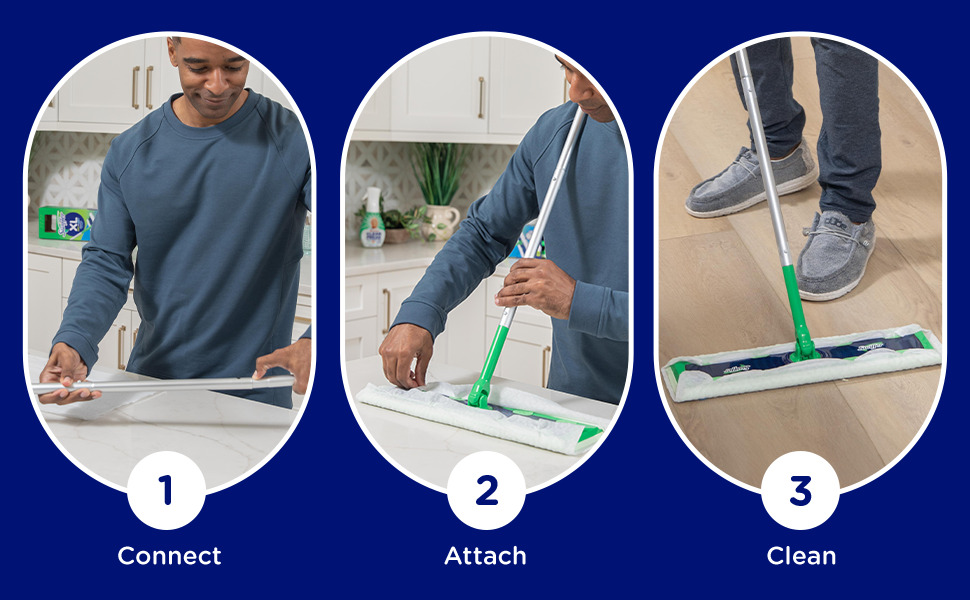 1
Connect

2
Attach

3
Clean