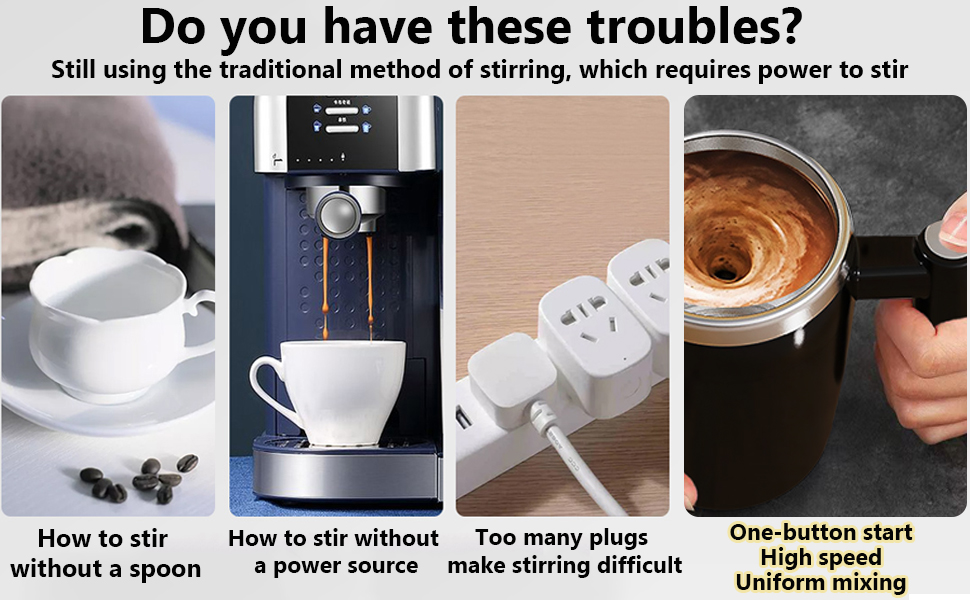 Do you have these troubles?
Still using the traditional method of stirring, which requires power to stir

How to stir without a spoon

How to stir without a power source

Too many plugs make stirring difficult

One-button start
High speed
Uniform mixing