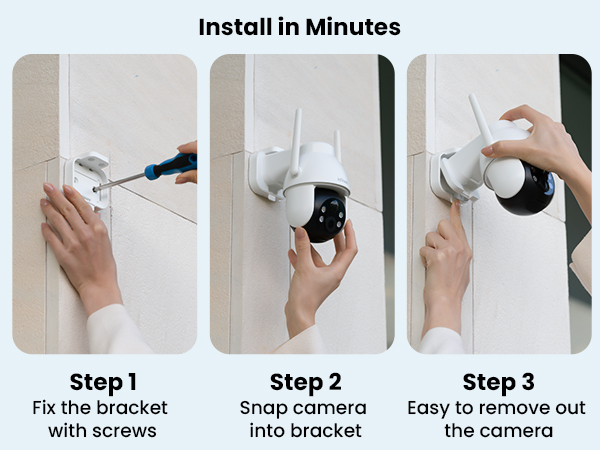 Install in Minutes

Step 1
Fix the bracket with screws

Step 2
Snap camera into bracket

Step 3
Easy to remove out the camera