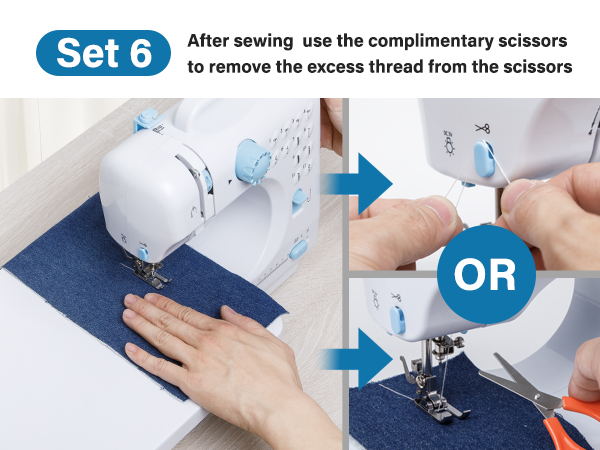 Set 6

After sewing  use the complimentary scissors to remove the excess thread from the scissors

OR